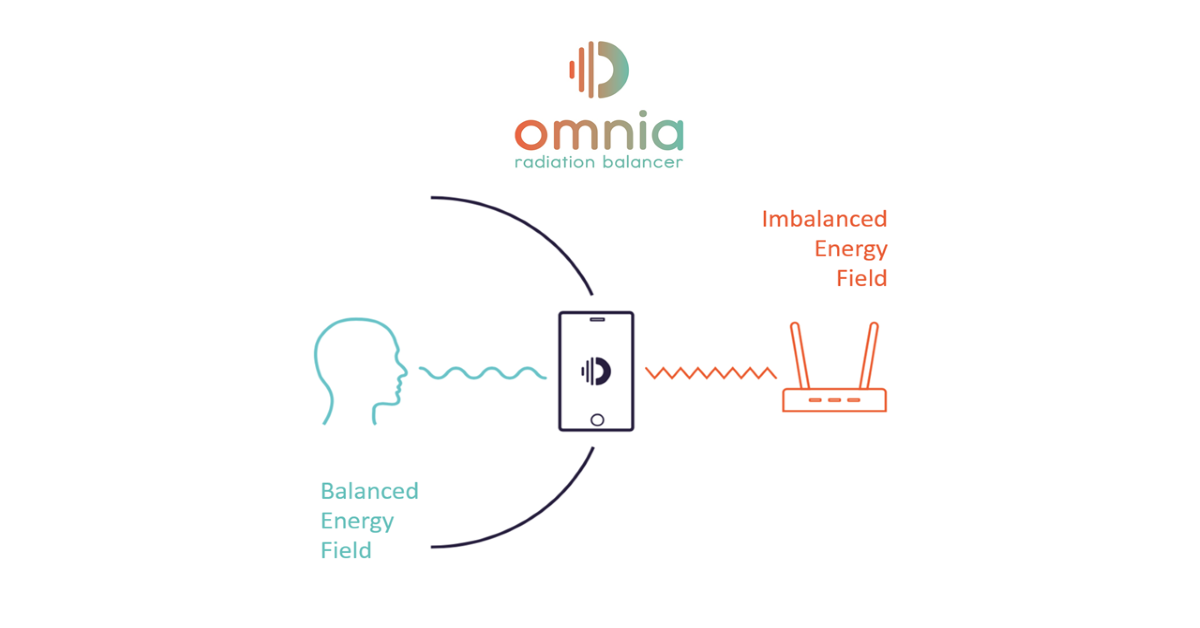 omnia
radiation balancer

Imbalanced Energy Field

Balanced Energy Field